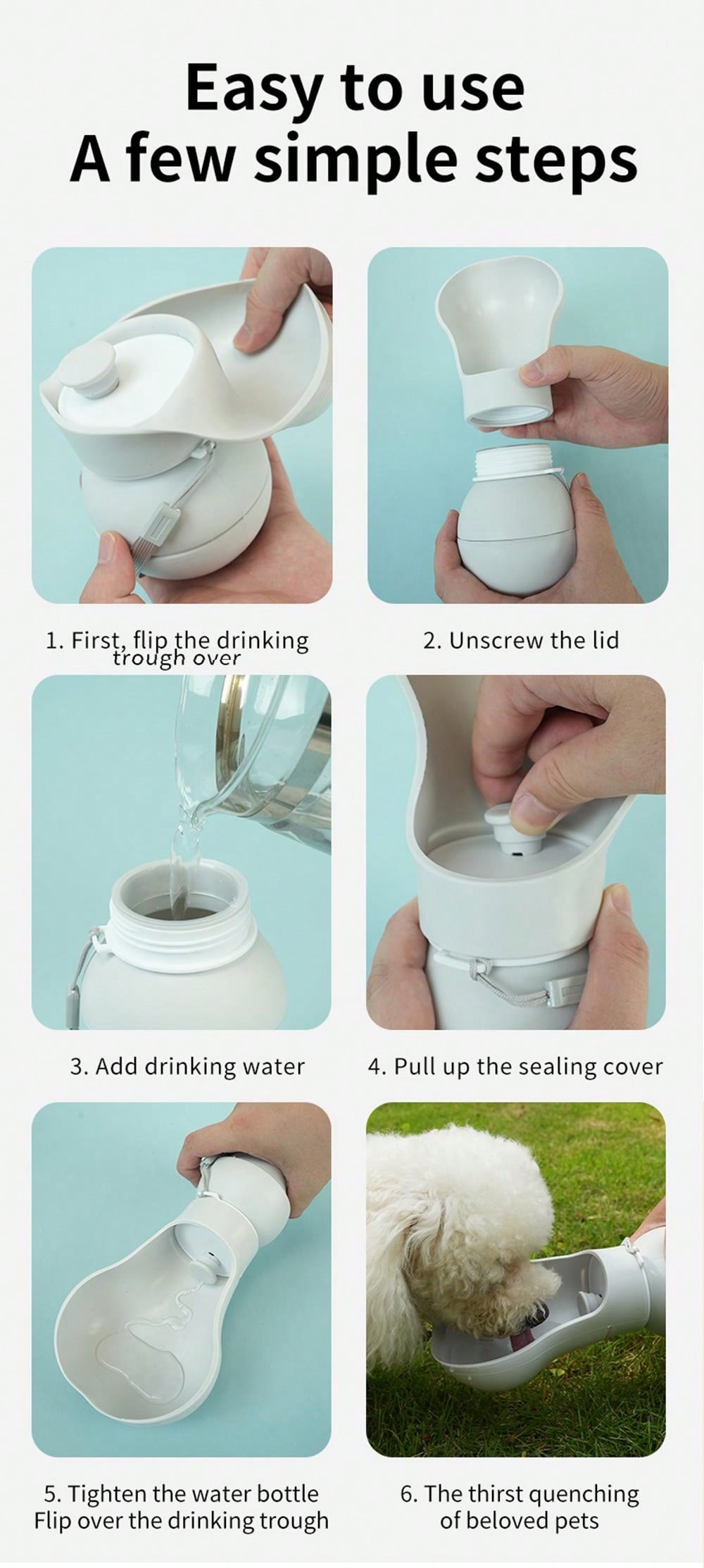 Easy to use
A few simple steps

1. First, flip the drinking trough over

2. Unscrew the lid

3. Add drinking water

4. Pull up the sealing cover

5. Tighten the water bottle
Flip over the drinking trough

6. The thirst quenching of beloved pets