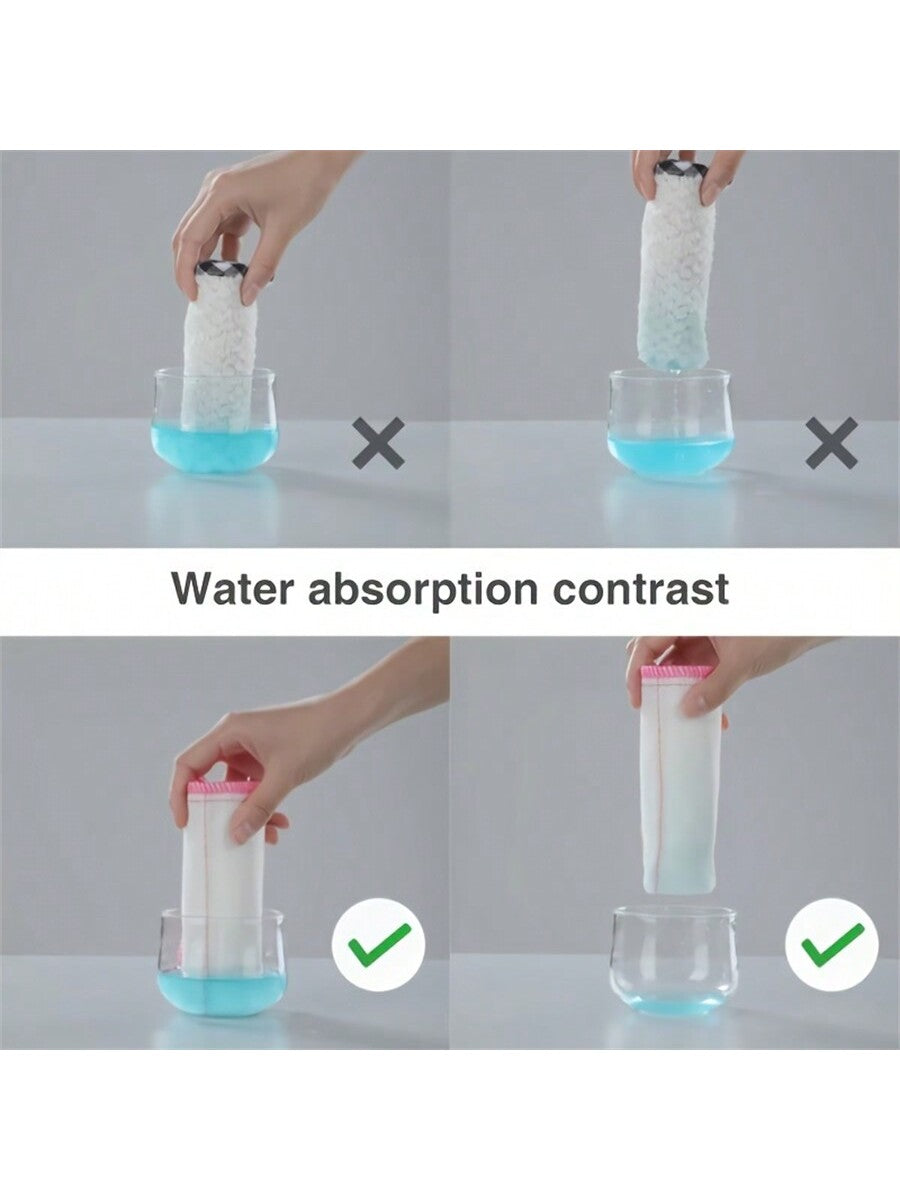 Water absorption contrast