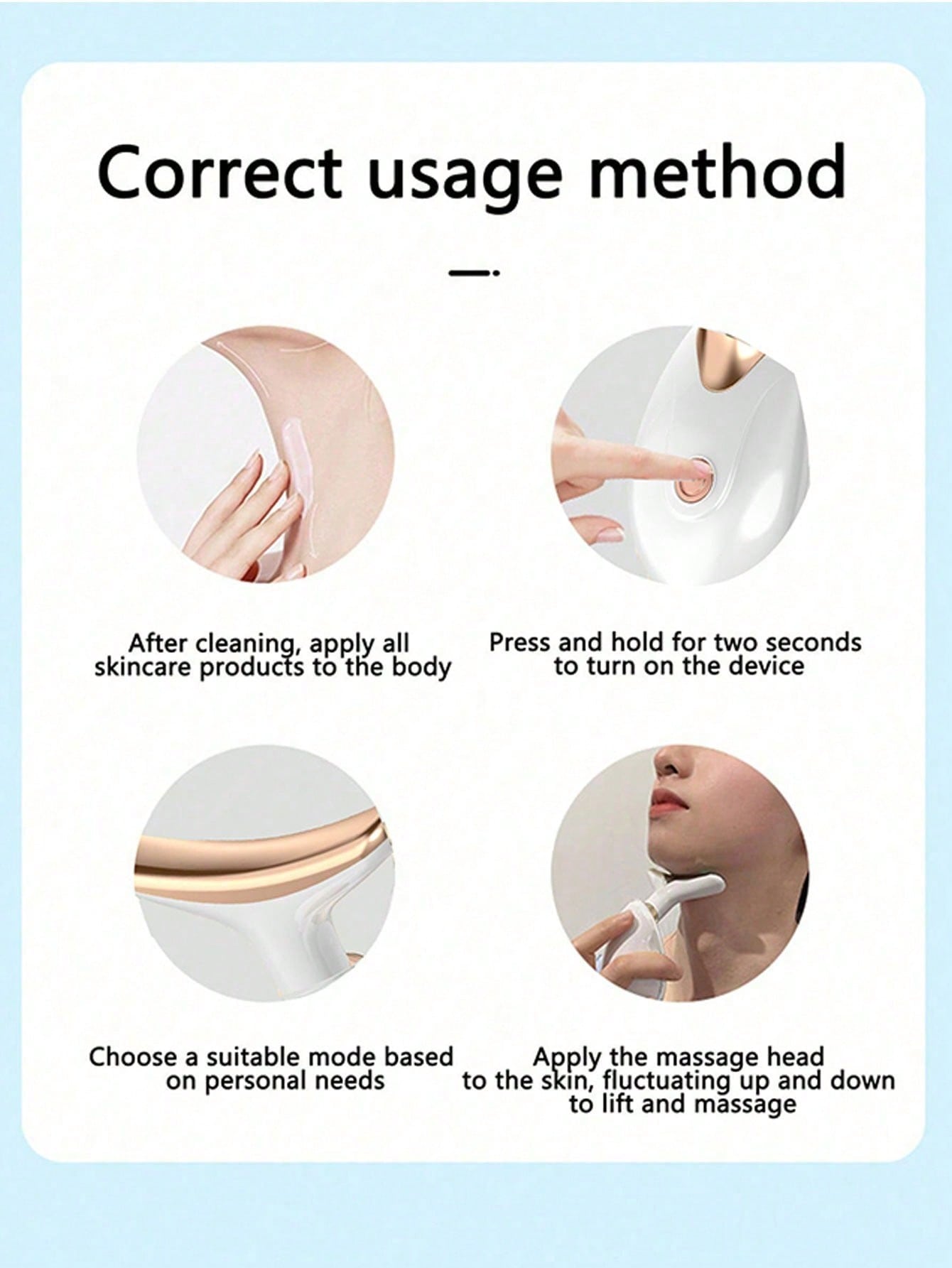 Correct usage method

After cleaning, apply all skincare products to the body

Press and hold for two seconds to turn on the device

Choose a suitable mode based on personal needs

Apply the massage head to the skin, fluctuating up and down to lift and massage