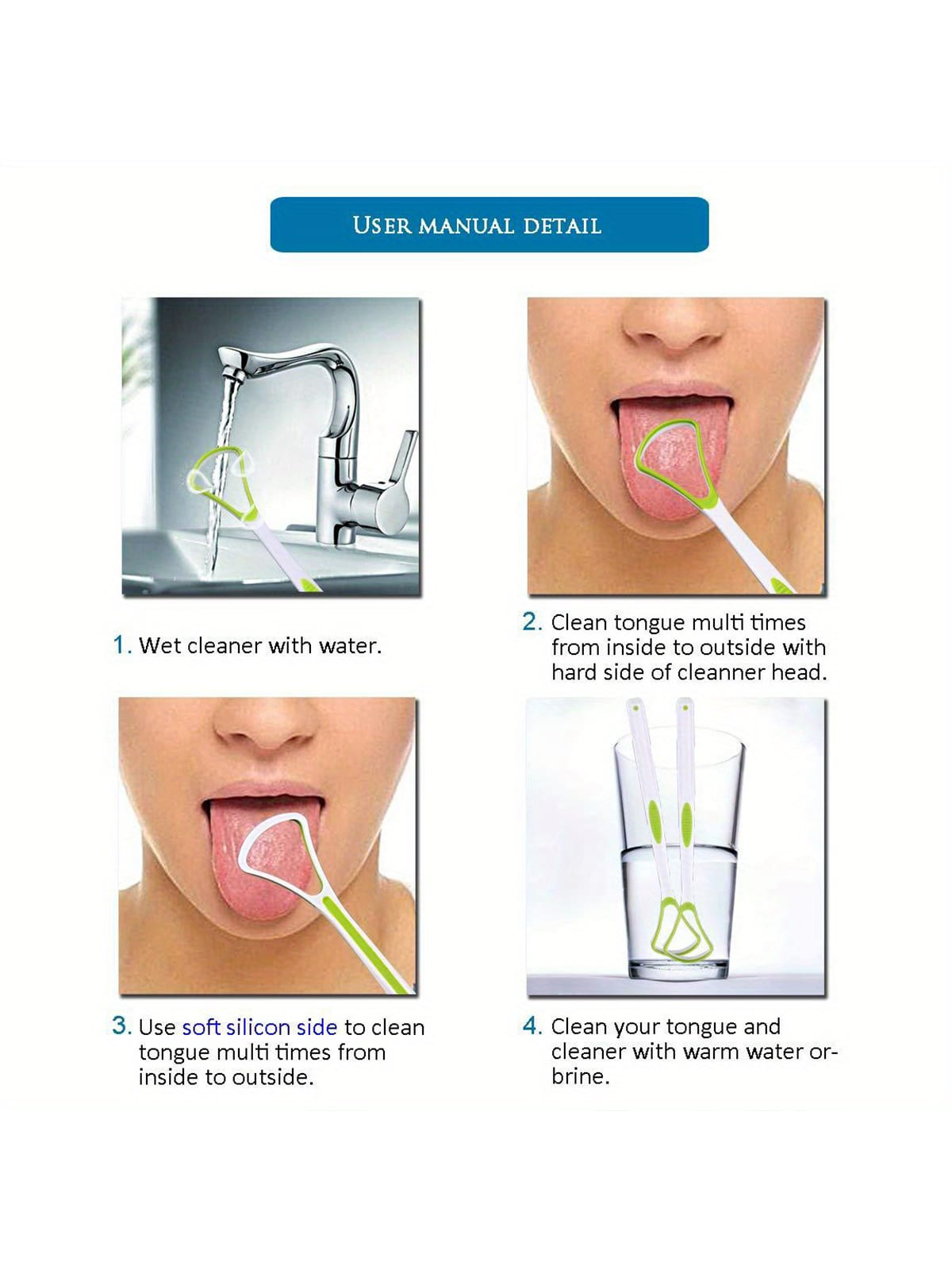 USER MANUAL DETAIL

1. Wet cleaner with water.

2. Clean tongue multi times from inside to outside with hard side of cleanner head.

3. Use soft silicon side to clean tongue multi times from inside to outside.

4. Clean your tongue and cleaner with warm water or-brine.