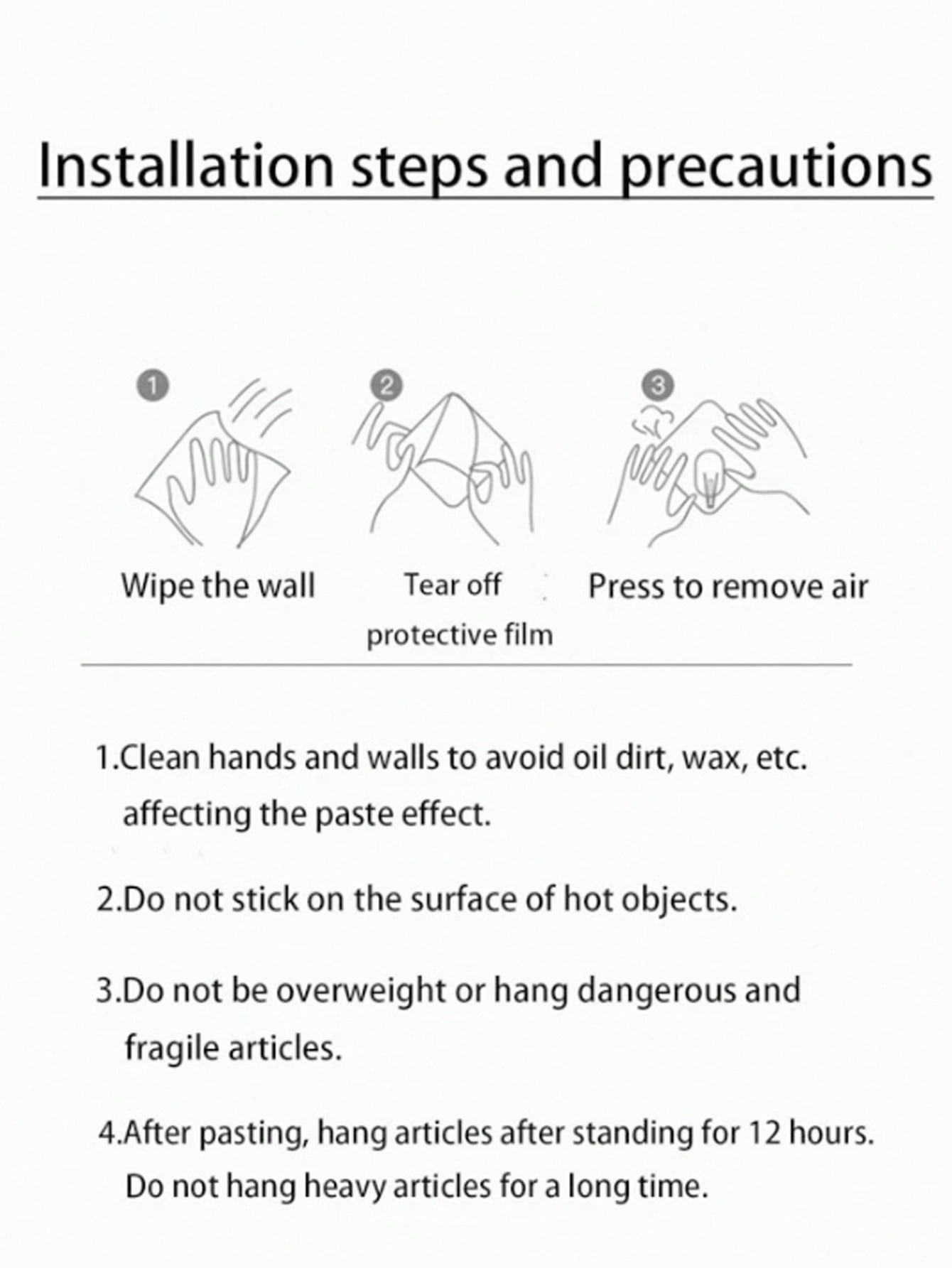 Installation steps and precautions

1 Wipe the wall

2 Tear off protective film

3 Press to remove air

1.Clean hands and walls to avoid oil dirt, wax, etc. affecting the paste effect.

2.Do not stick on the surface of hot objects.

3.Do not be overweight or hang dangerous and fragile articles.

4.After pasting, hang articles after standing for 12 hours. Do not hang heavy articles for a long time.