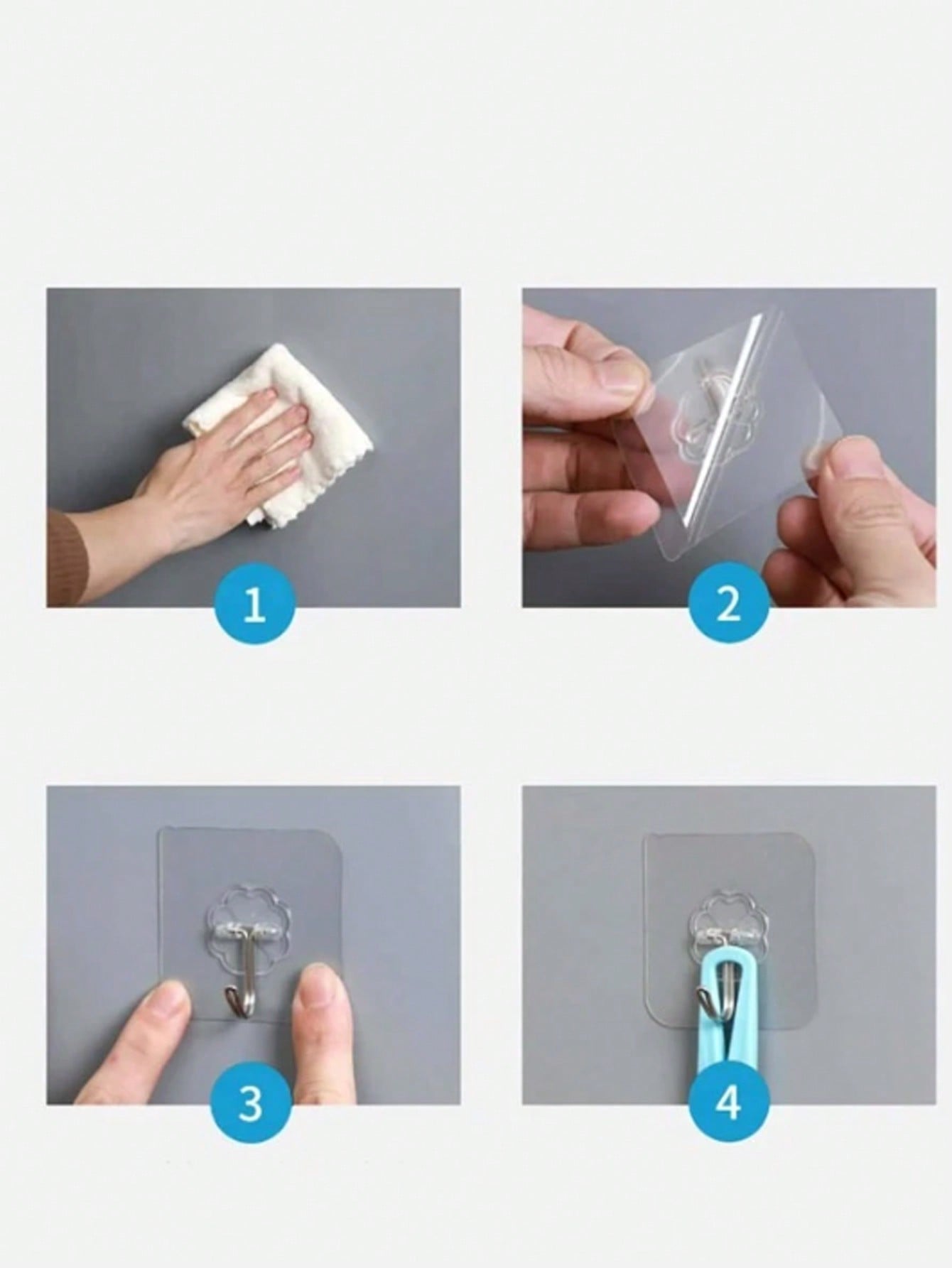 1

2

3

4